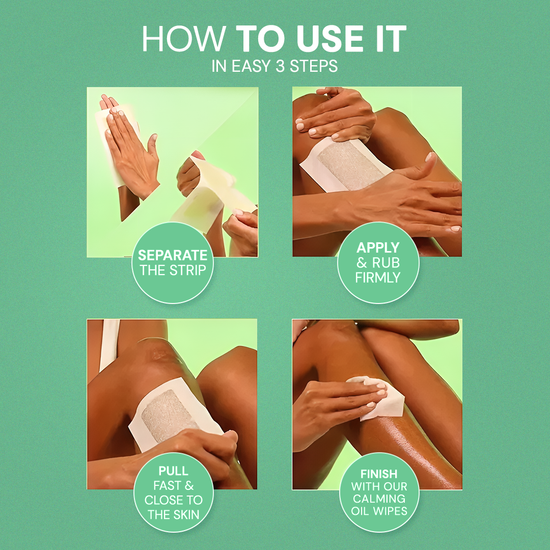 HOW TO USE IT
IN EASY 3 STEPS

SEPARATE THE STRIP

APPLY & RUB FIRMLY

PULL FAST & CLOSE TO THE SKIN

FINISH WITH OUR CALMING OIL WIPES